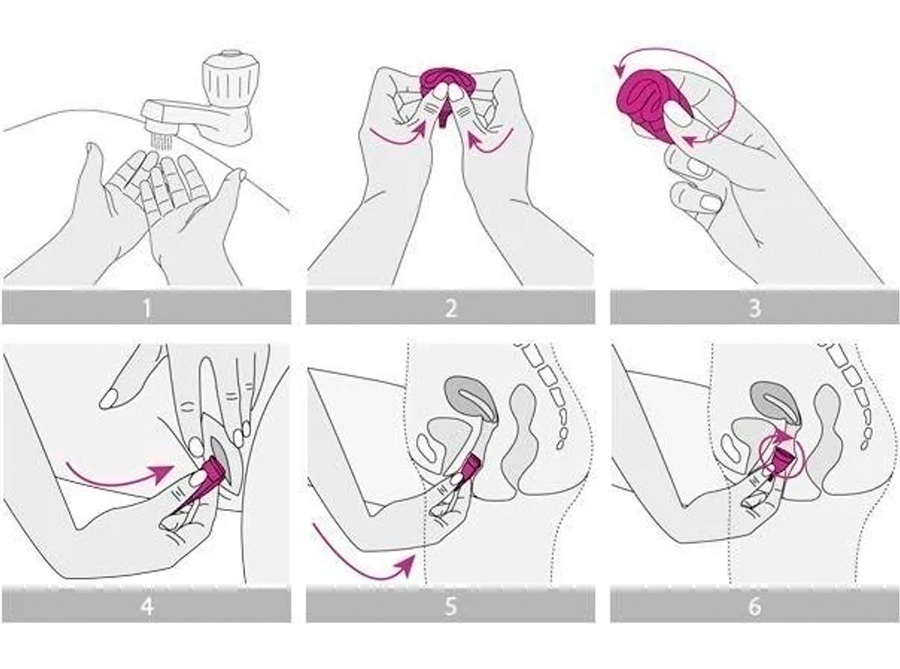 1
2
3
4
5
6